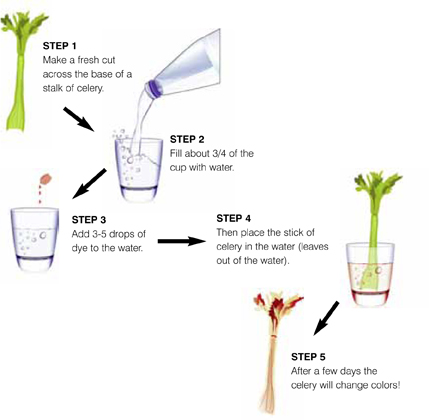 STEP 1
Make a fresh cut across the base of a stalk of celery.

STEP 2
Fill about 3/4 of the cup with water.

STEP 3
Add 3-5 drops of dye to the water.

STEP 4
Then place the stick of celery in the water (leaves out of the water).

STEP 5
After a few days the celery will change colors!